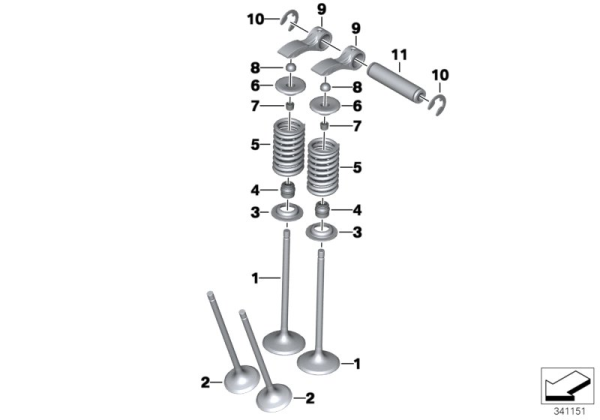 10
9
9
11
10
8
6
8
7
6
7
5
5
4
3
4
3
1
1
2
2
341151