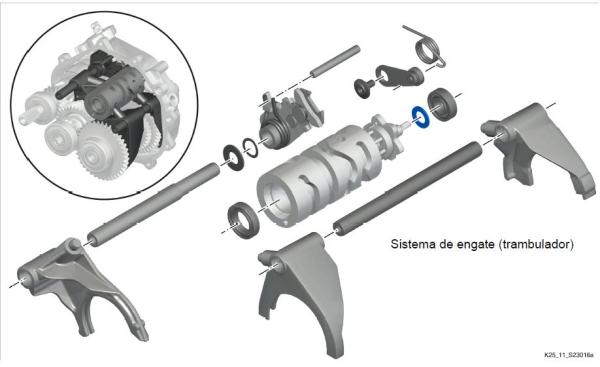 Sistema de engate (trambulador)

K25_11_S23016a