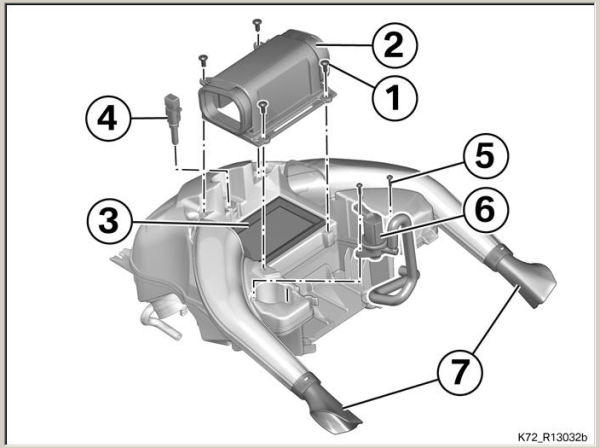 2
1
4
5
3
6
7
K72_R13032b