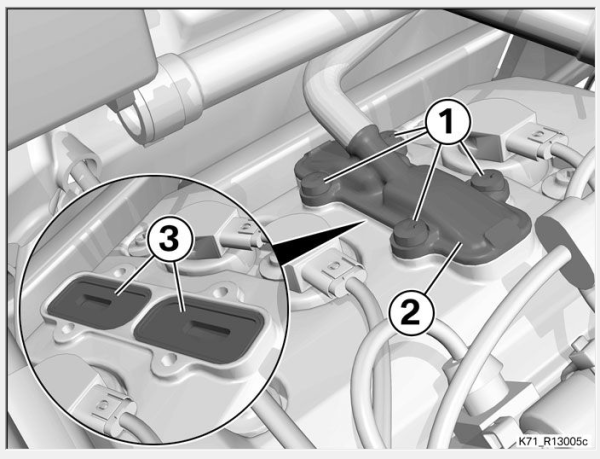 1
3
2
K71_R13005c